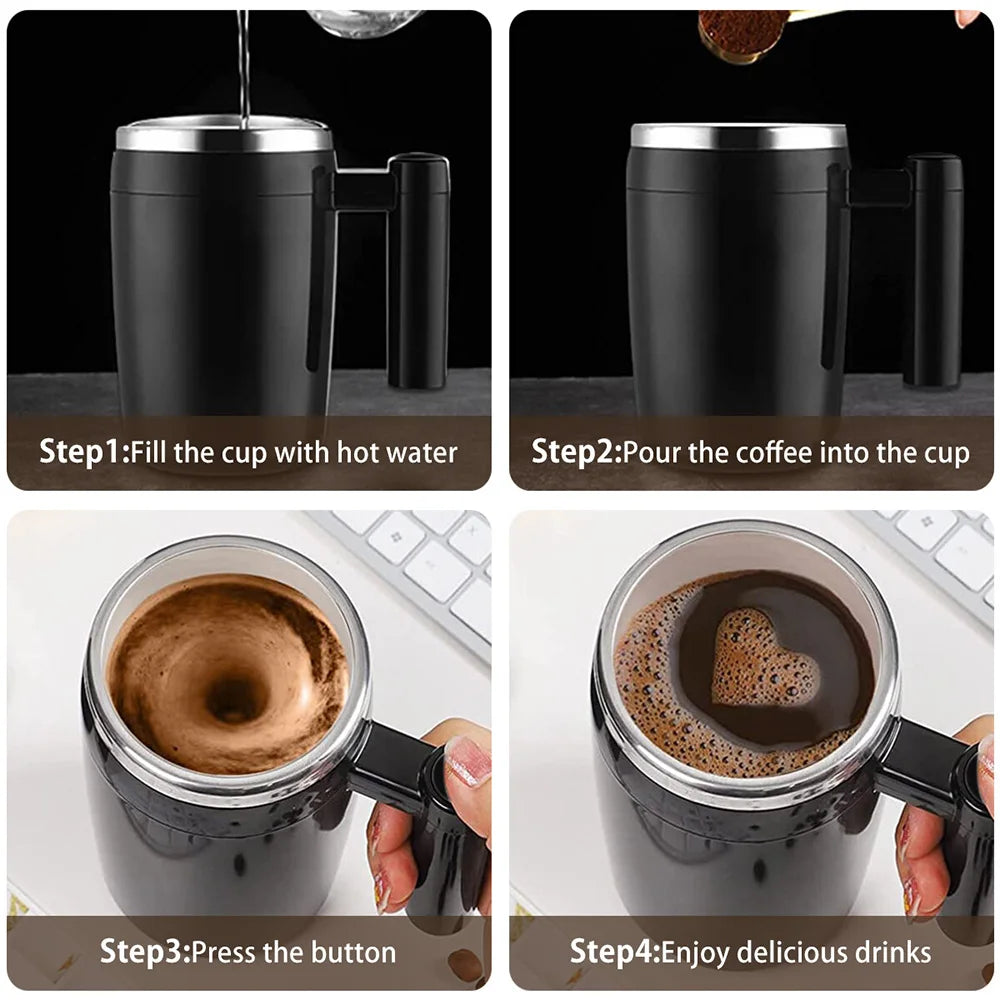 Step1:Fill the cup with hot water

Step2:Pour the coffee into the cup

Step3:Press the button

Step4:Enjoy delicious drinks